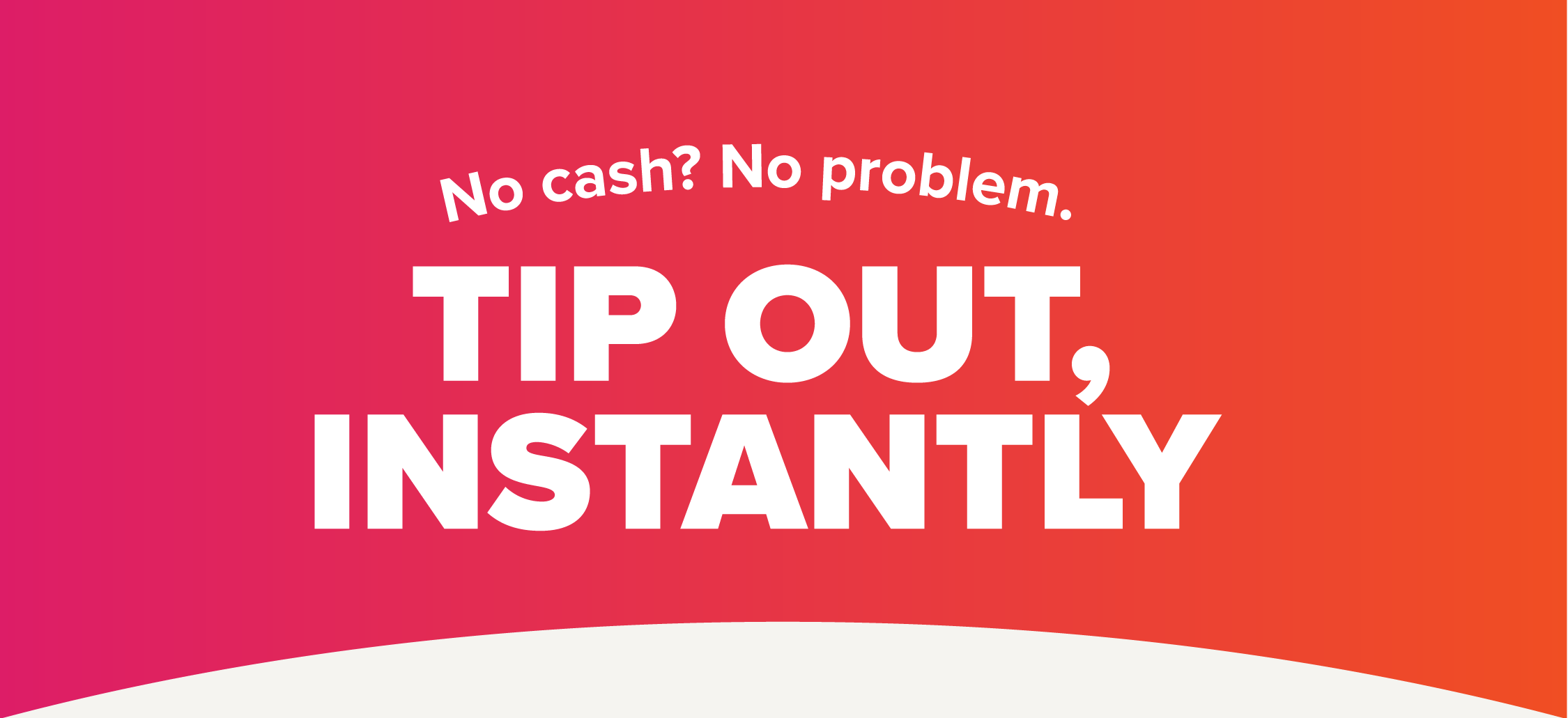 No cash? No problem.

TIP OUT, INSTANTLY