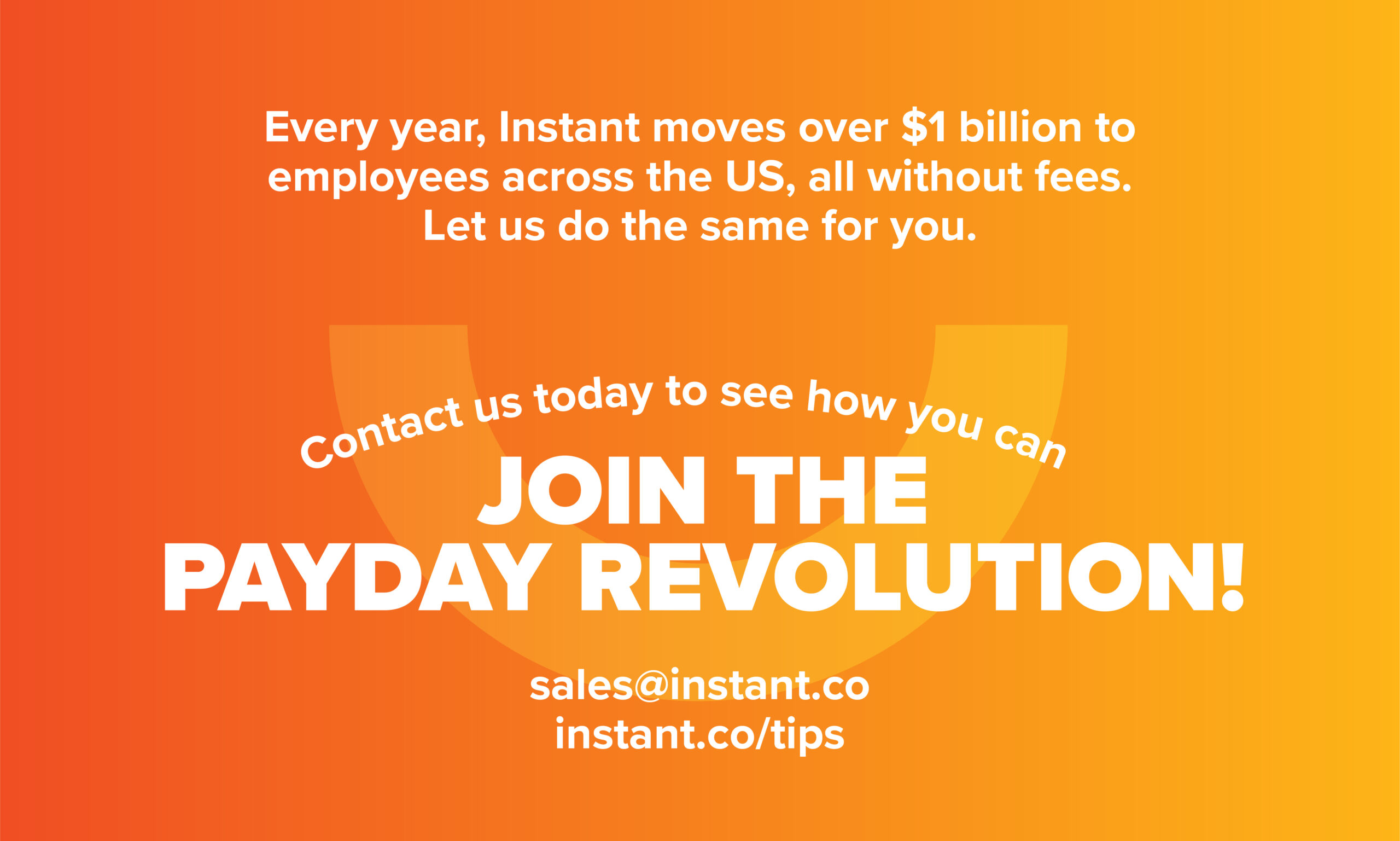 Every year, Instant moves over \$1 billion to employees across the US, all without fees. Let us do the same for you.

Contact us today to see how you can

JOIN THE PAYDAY REVOLUTION!

sales@instant.co
instant.co/tips